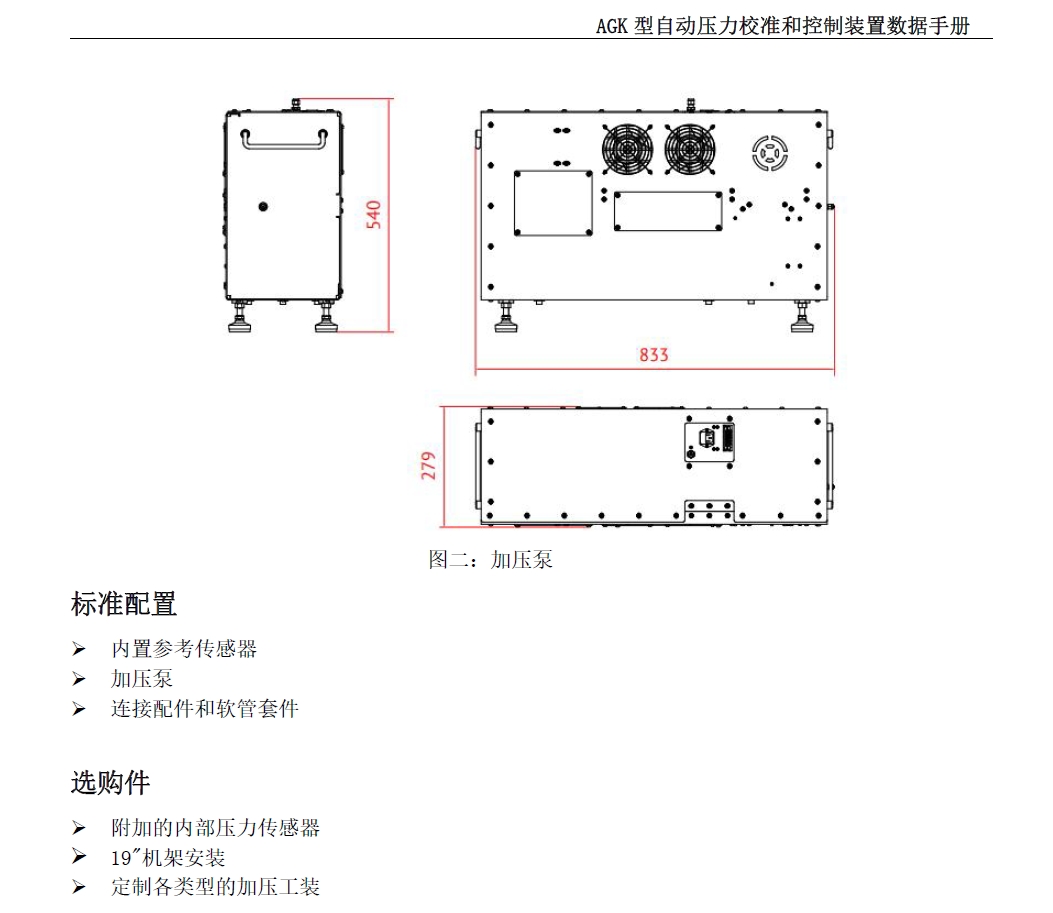 AGK 型自动压力校准和控制装置数据手册

540

833

279

图二：加压泵

标准配置

➢ 内置参考传感器
➢ 加压泵
➢ 连接配件和软管套件

选购件

➢ 附加的内部压力传感器
➢ 19″机架安装
➢ 定制各类型的加压工装